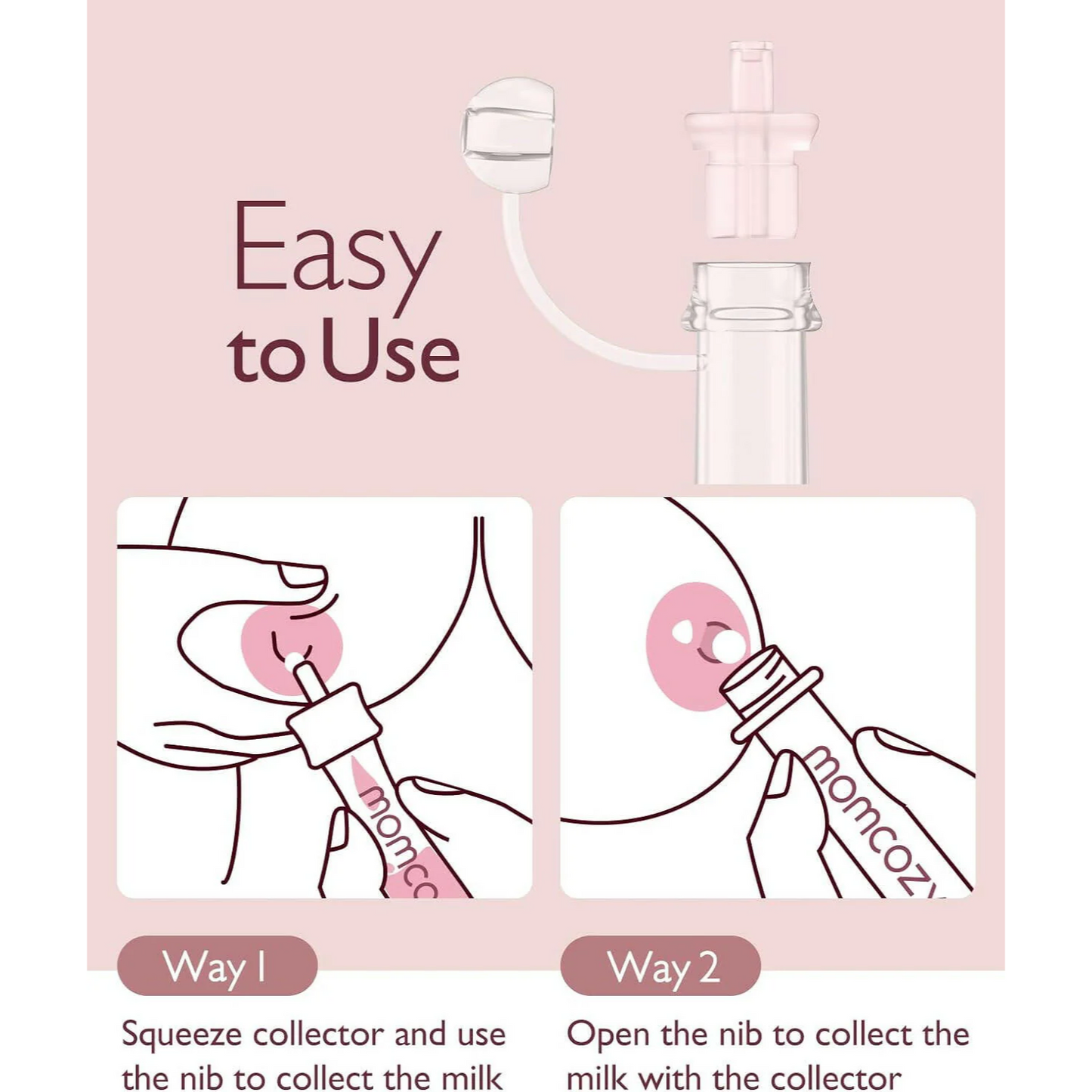 Easy to Use

momco

momcozy

Way 1

Squeeze collector and use the nib to collect the milk

Way 2

Open the nib to collect the milk with the collector