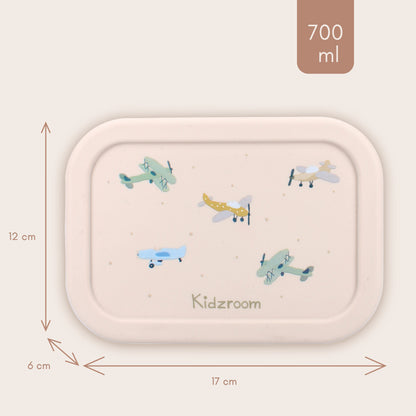 700 ml

12 cm

Kidzroom

6 cm

17 cm