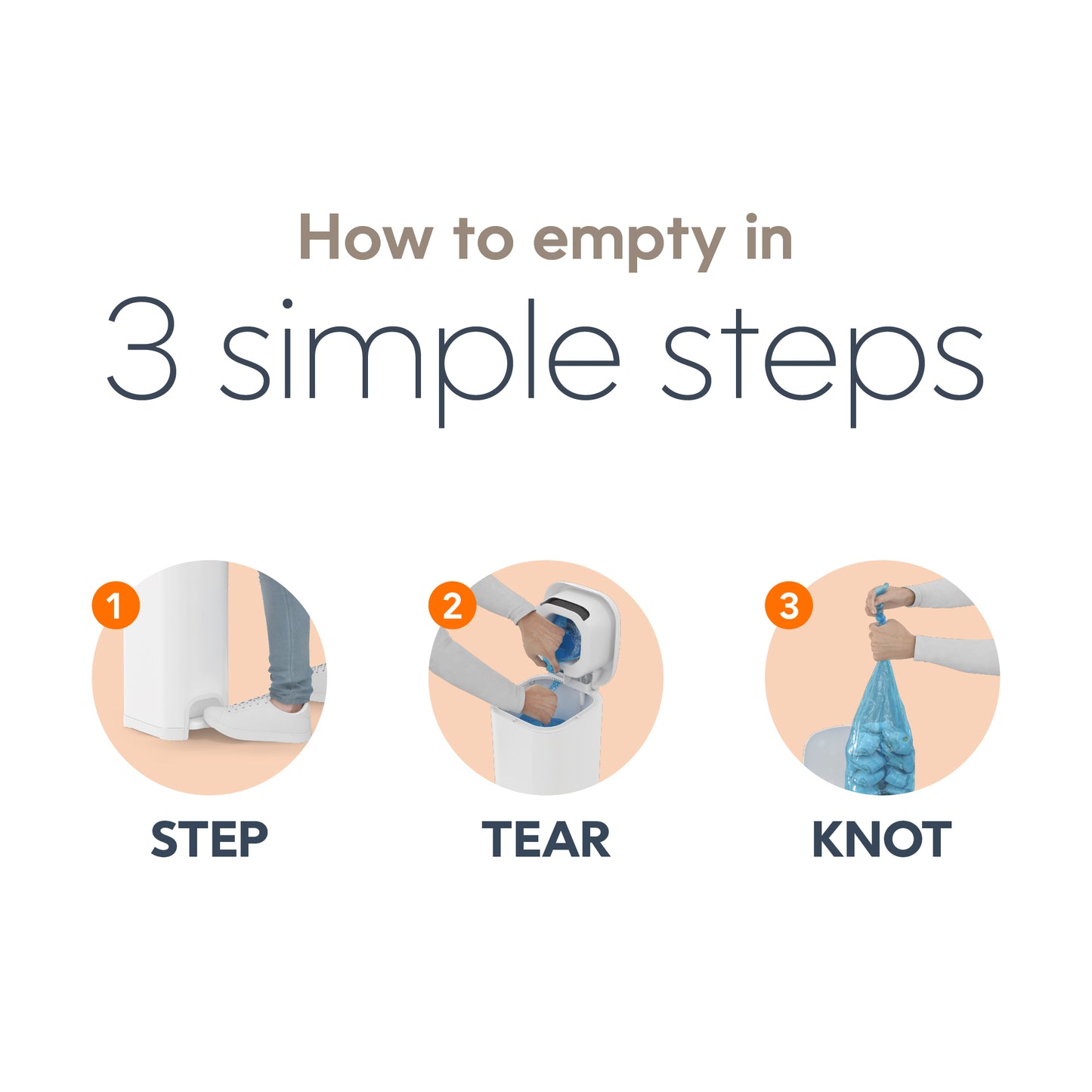 How to empty in
3 simple steps

1
STEP

2
TEAR

3
KNOT