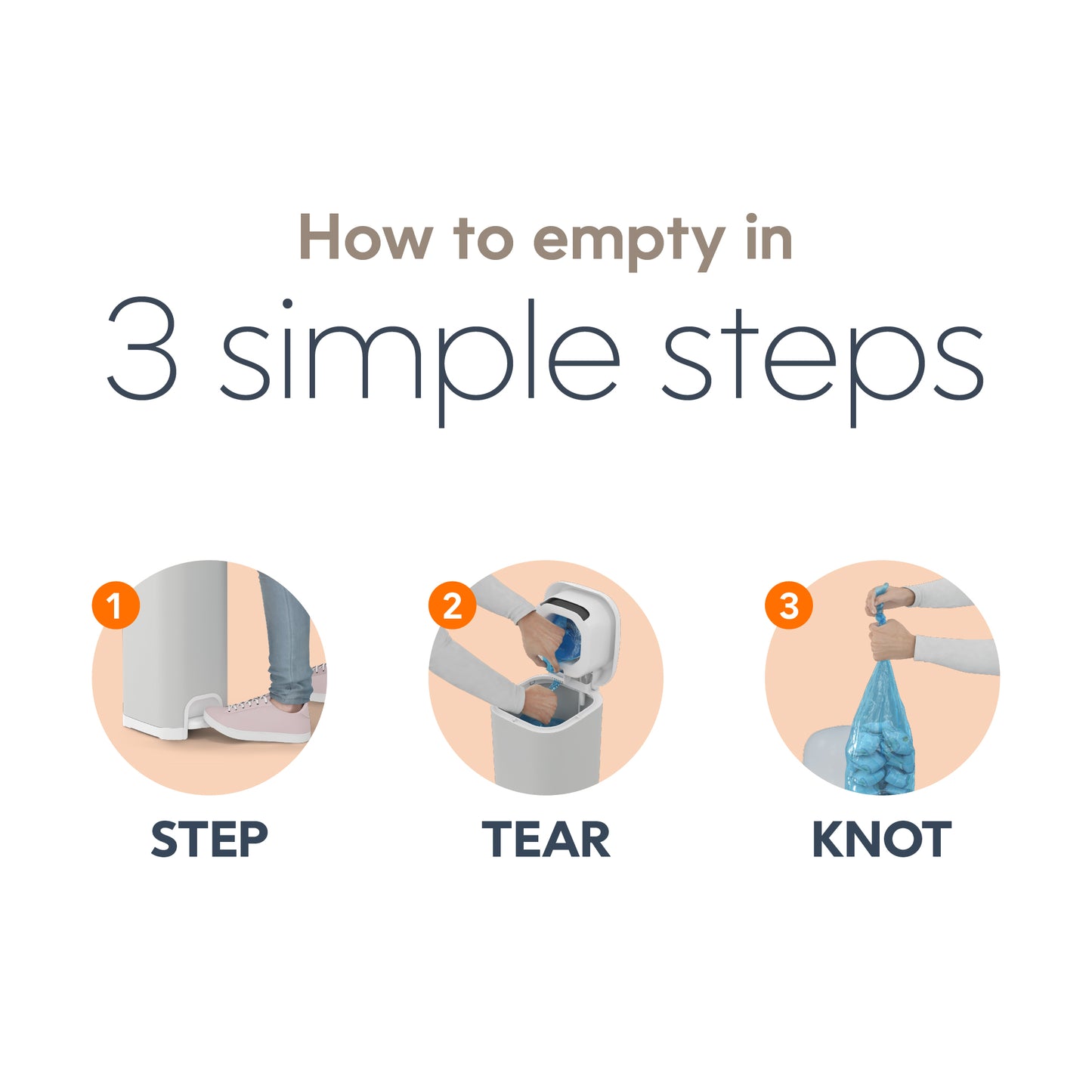 How to empty in
3 simple steps

1
STEP

2
TEAR

3
KNOT