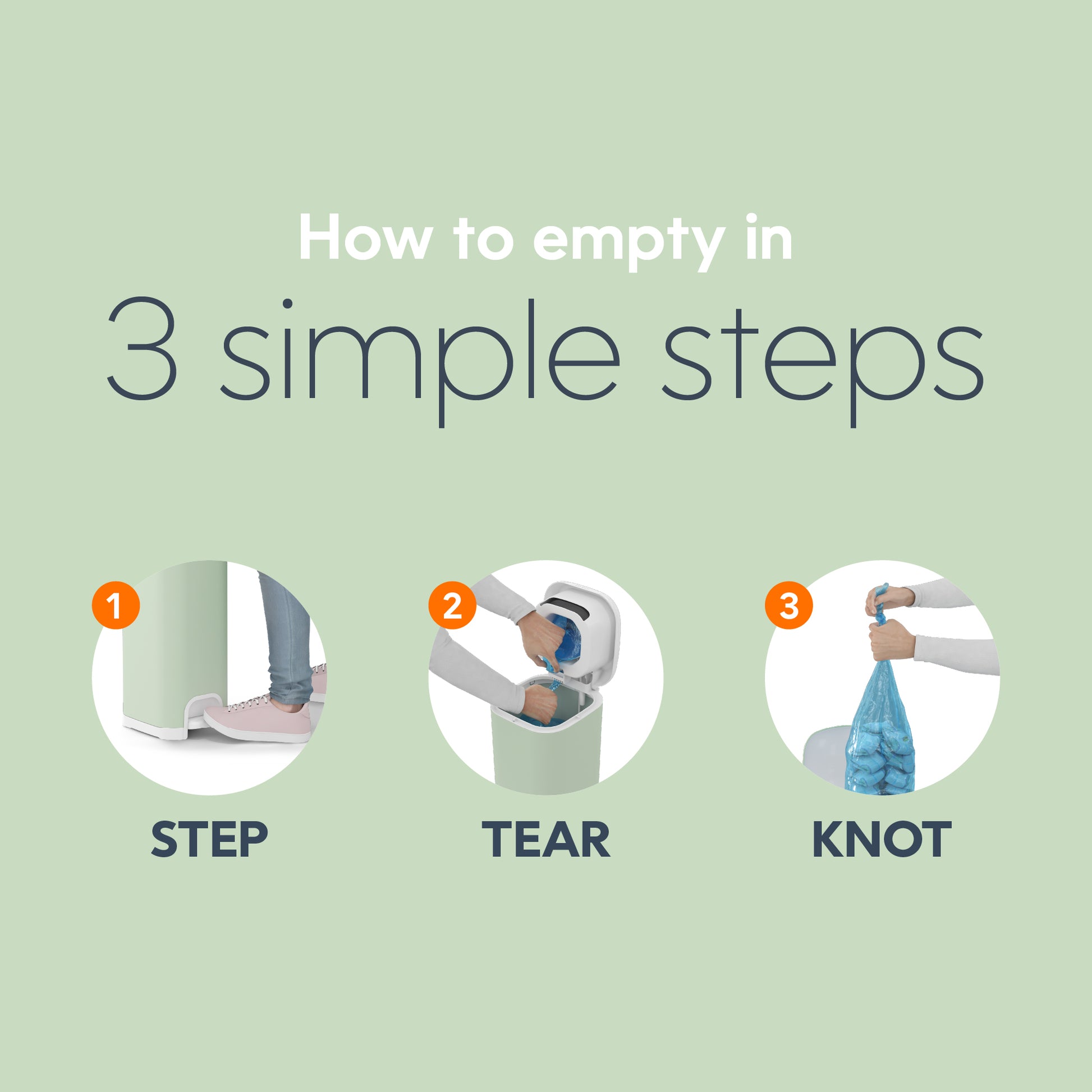 How to empty in

3 simple steps

1

STEP

2

TEAR

3

KNOT