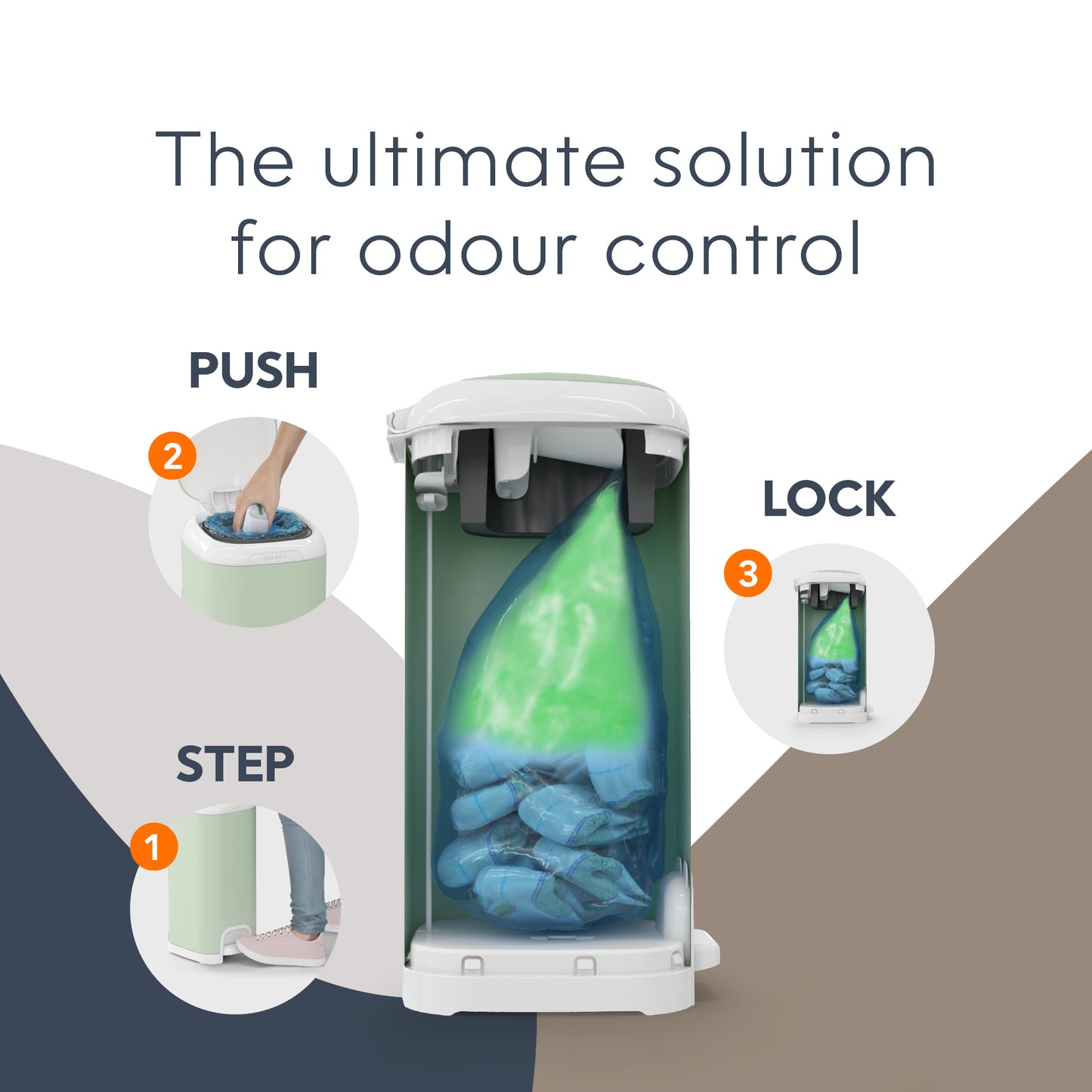 The ultimate solution for odour control

PUSH

2

SELECT

LOCK

3

STEP

1