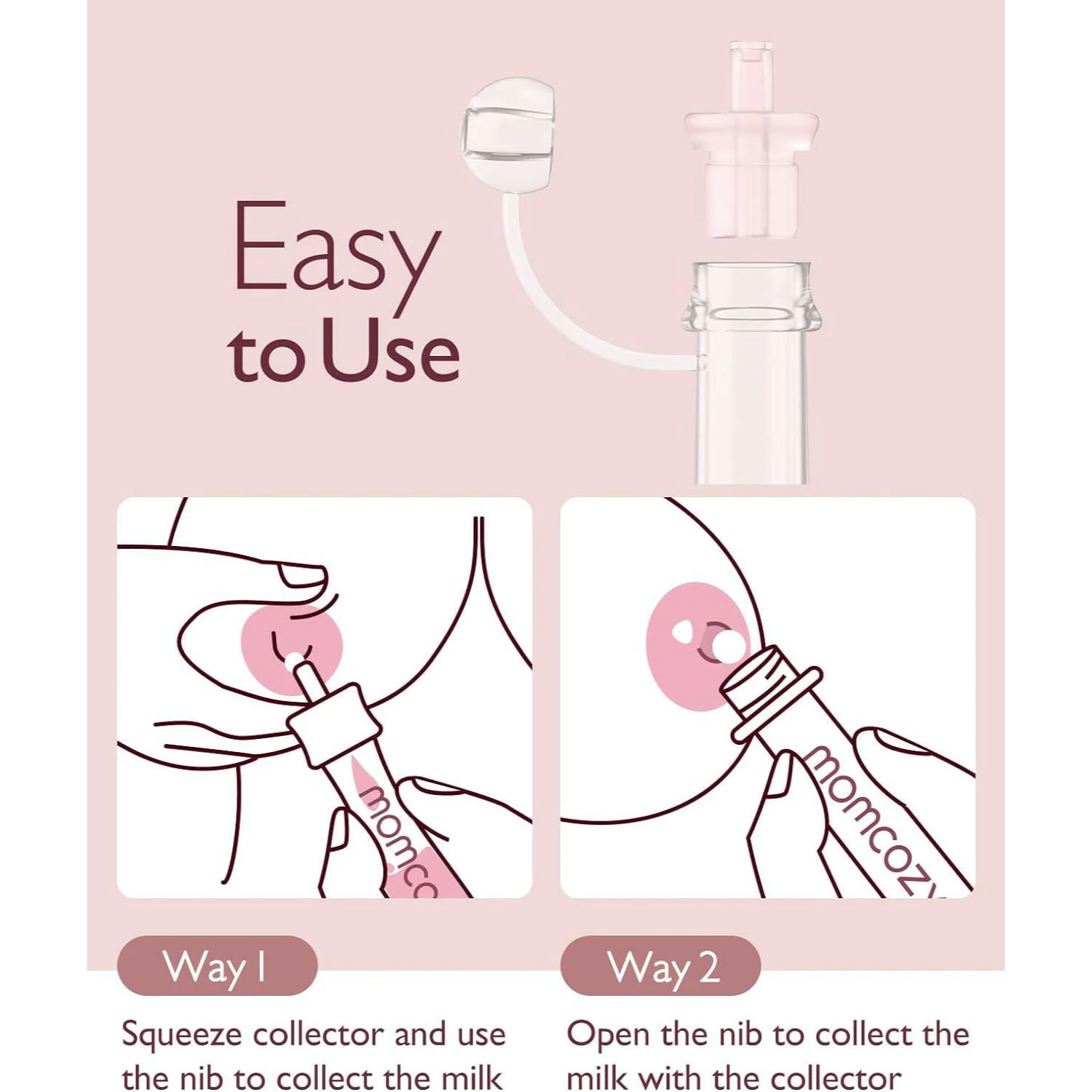 Easy to Use

momco

momcozy

Way 1

Squeeze collector and use the nib to collect the milk

Way 2

Open the nib to collect the milk with the collector