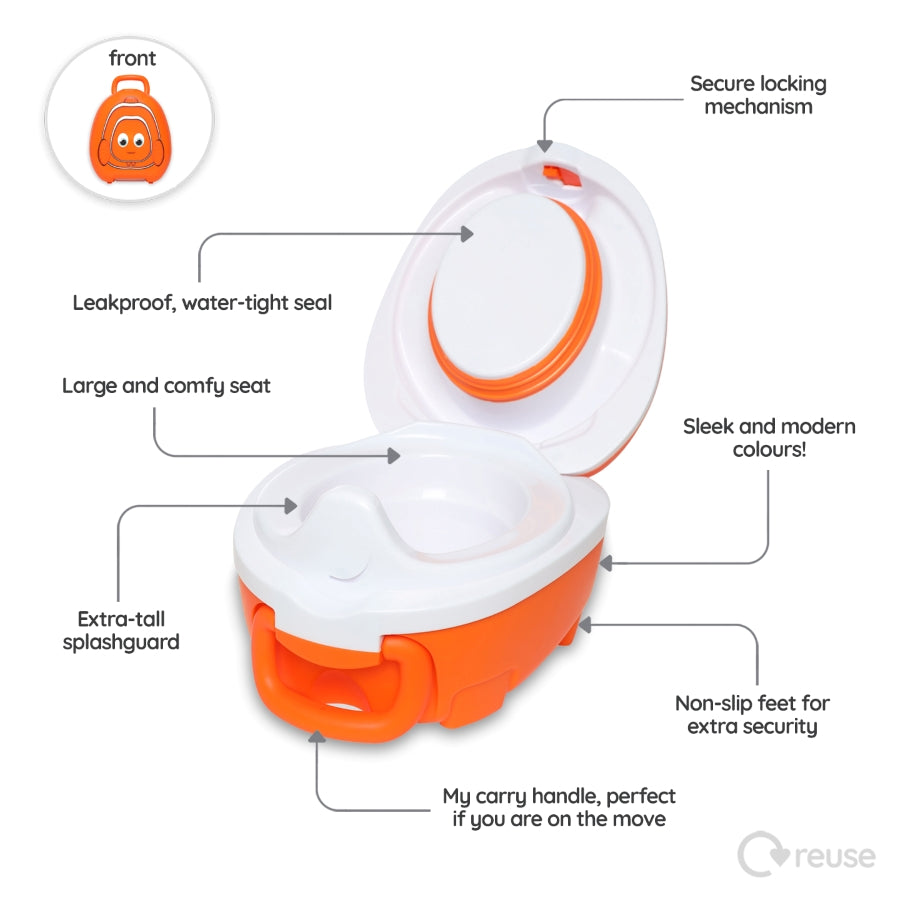 front

Secure locking mechanism

Leakproof, water-tight seal

Large and comfy seat

Sleek and modern colours!

Extra-tall splashguard

Non-slip feet for extra security

My carry handle, perfect if you are on the move

reuse